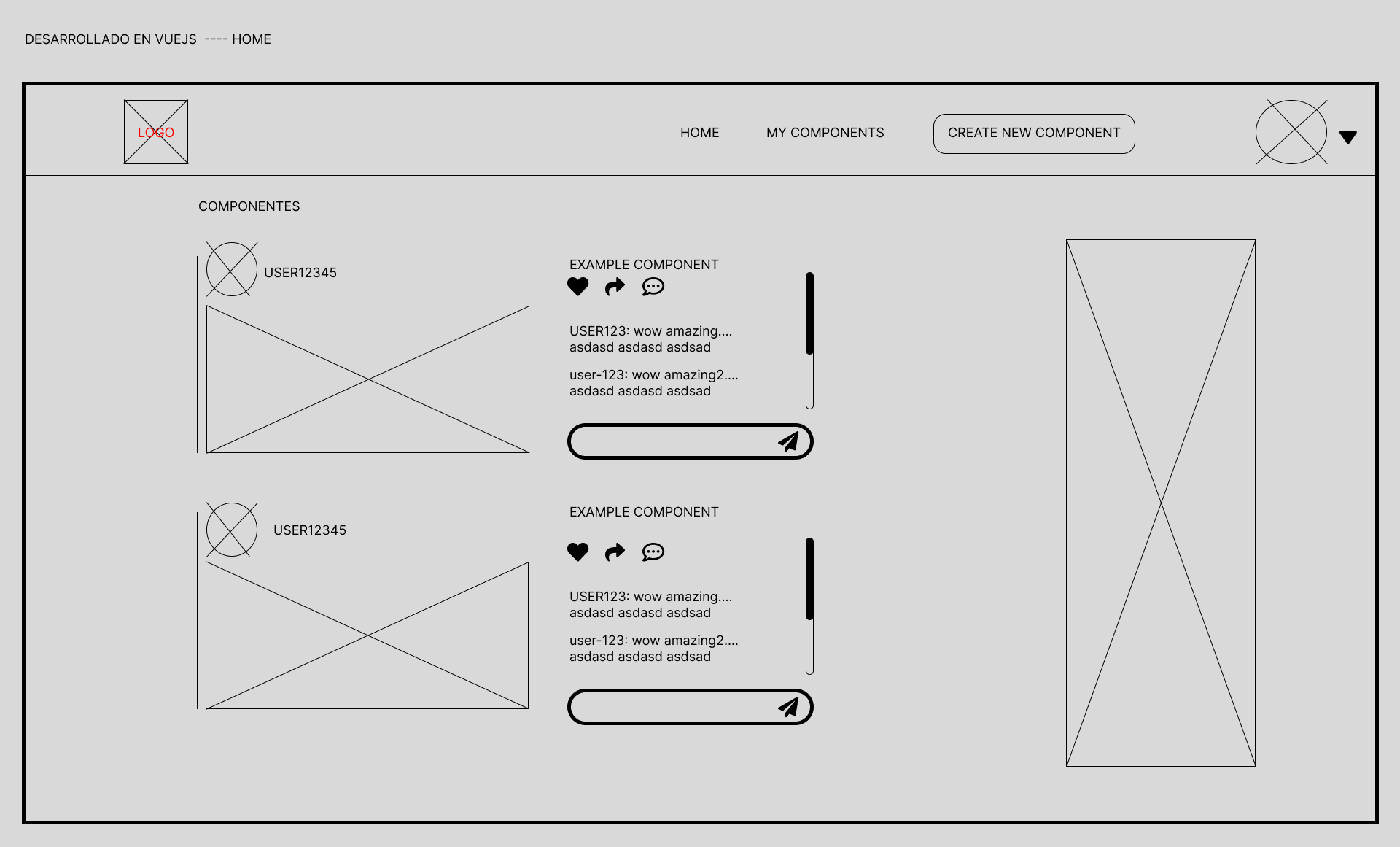 DESARROLLADO EN VUEJS ---- HOME

LOGO

HOME

MY COMPONENTS

CREATE NEW COMPONENT

COMPONENTES

USER12345

EXAMPLE COMPONENT

USER123: wow amazing.... asdasd asdasd asdsad

user-123: wow amazing2.... asdasd asdasd asdsad

USER12345

EXAMPLE COMPONENT

USER123: wow amazing.... asdasd asdasd asdsad

user-123: wow amazing2.... asdasd asdasd asdsad